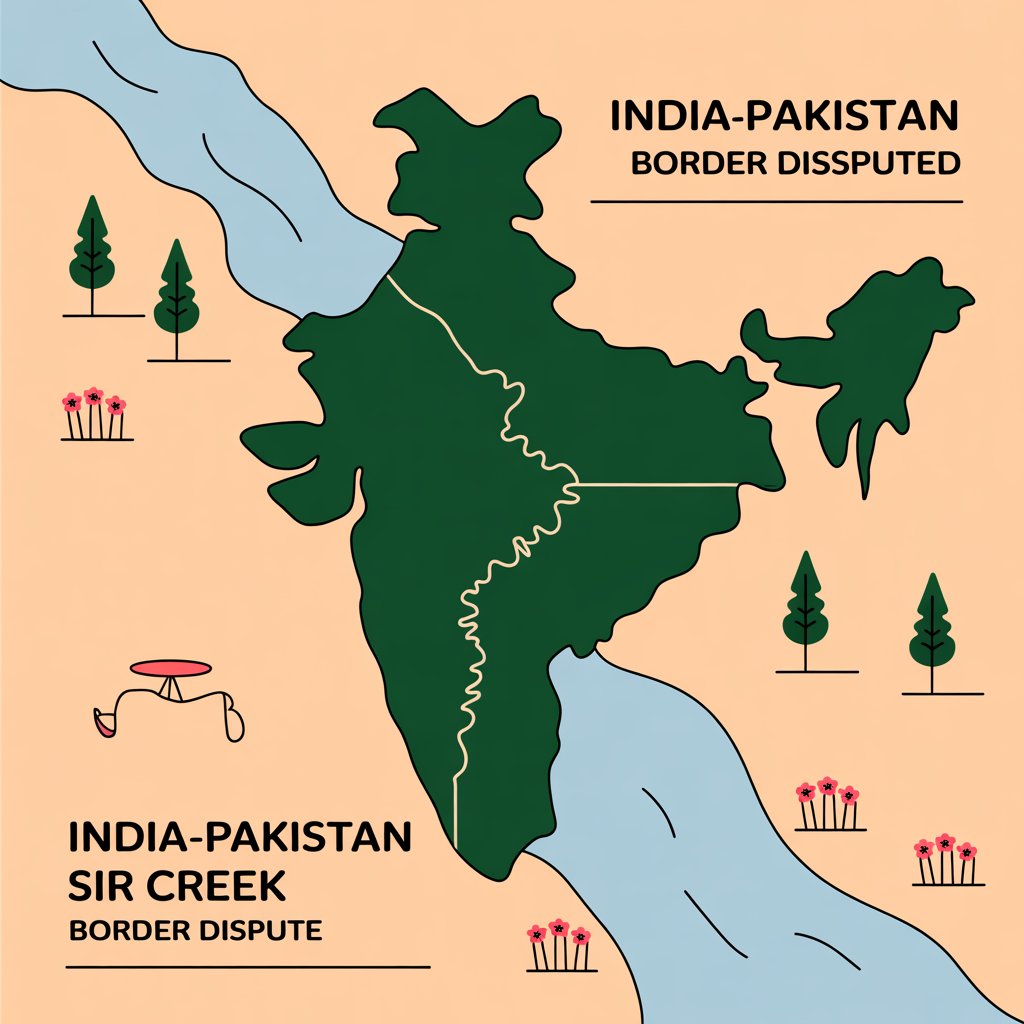 INDIA-PAKISTAN
BORDER DISSPUTED

INDIA-PAKISTAN
SIR CREEK
BORDER DISPUTE